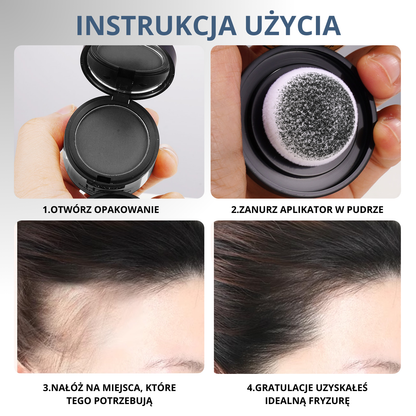 INSTRUKCJA UŻYCIA

1.OTWÓRZ OPAKOWANIE

2.ZANURZ APLIKATOR W PUDRZE

3.NAŁÓŻ NA MIEJSCA, KTÓRE TEGO POTRZEBUJĄ

4.GRATULACJE UZYSKAŁEŚ IDEALNĄ FRYZURĘ